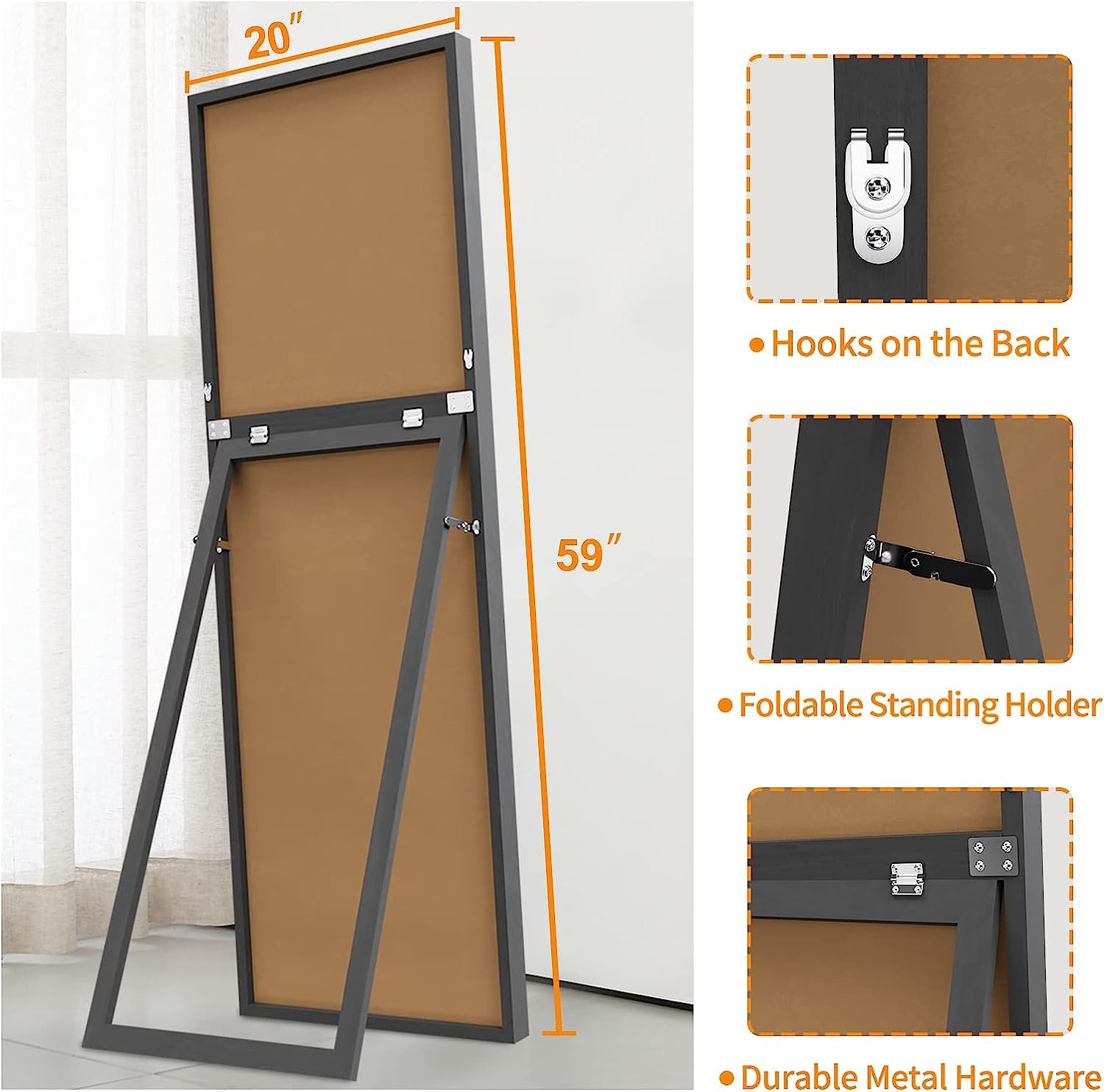 20″

59″

• Hooks on the Back

• Foldable Standing Holder

• Durable Metal Hardware