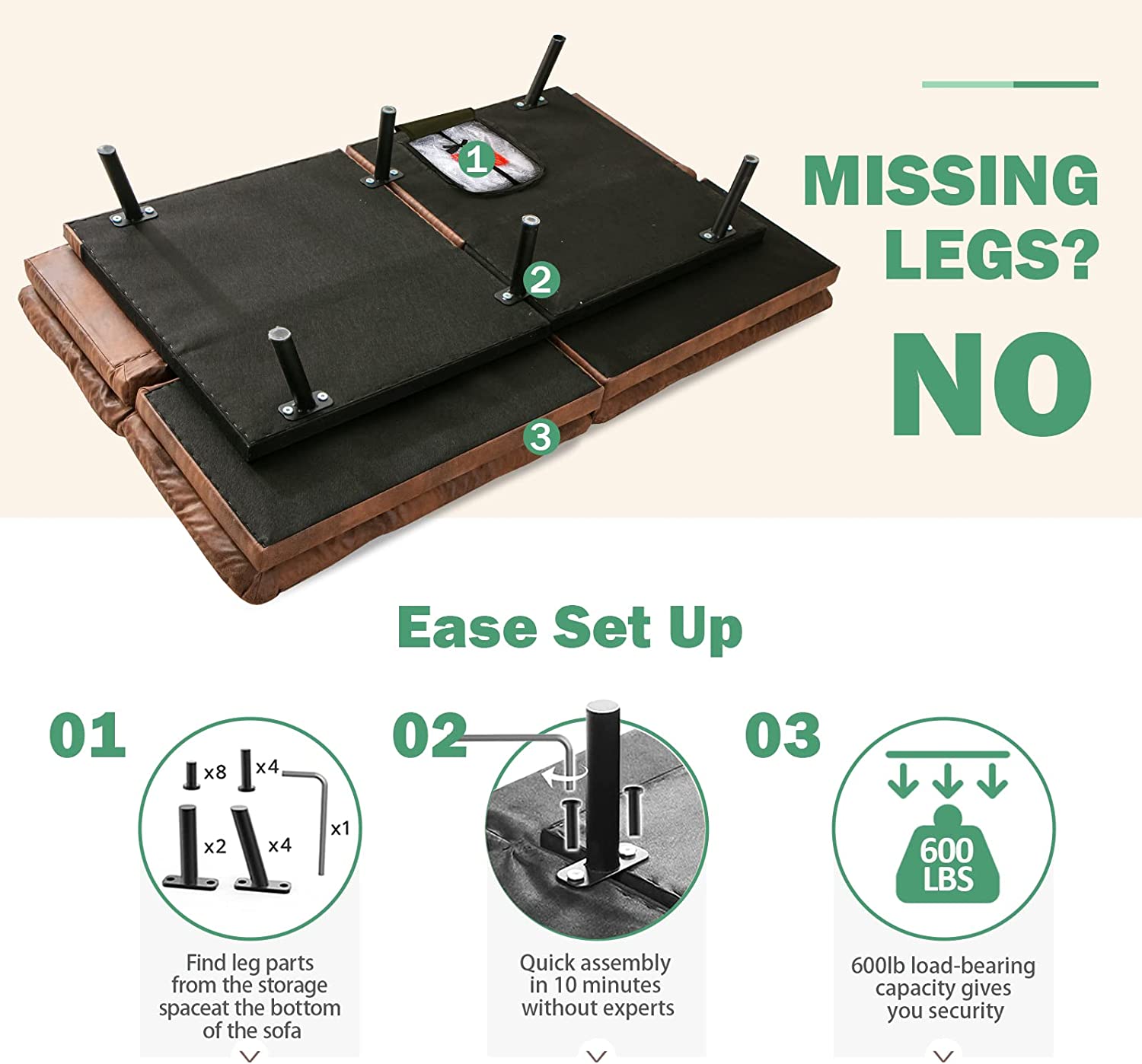 1

2

3

MISSING LEGS?

NO

Ease Set Up

01

x8 x4
x1
x2 x4

Find leg parts from the storage spaceat the bottom of the sofa

02

Quick assembly in 10 minutes without experts

03

600 LBS

600lb load-bearing capacity gives you security