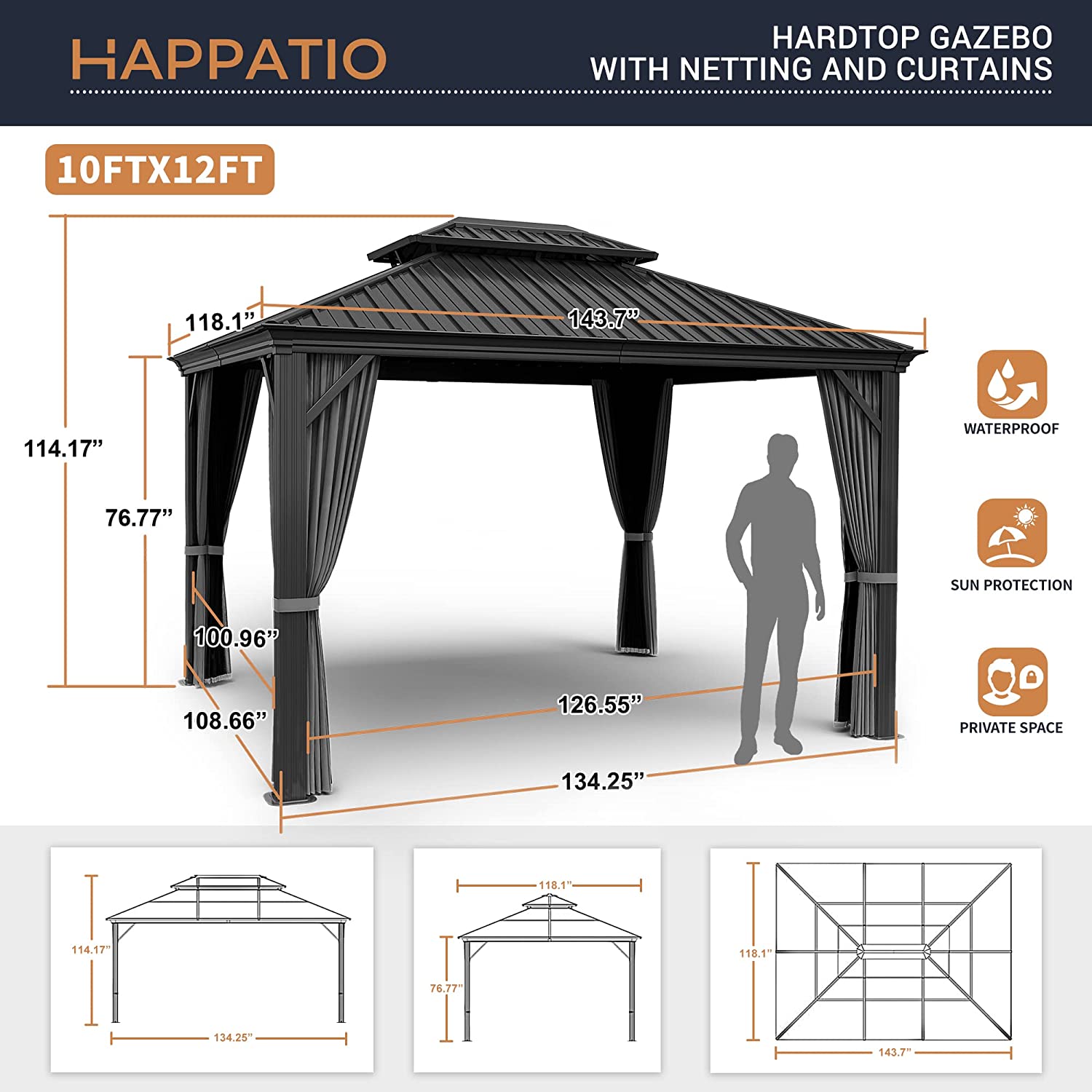 HAPPATIO

HARDTOP GAZEBO
WITH NETTING AND CURTAINS

10FTX12FT

118.1”
143.7”
114.17”
76.77”
100.96”
108.66”
126.55”
134.25”

WATERPROOF

SUN PROTECTION

PRIVATE SPACE

114.17”
134.25”

118.1”
76.77”

118.1”
143.7”