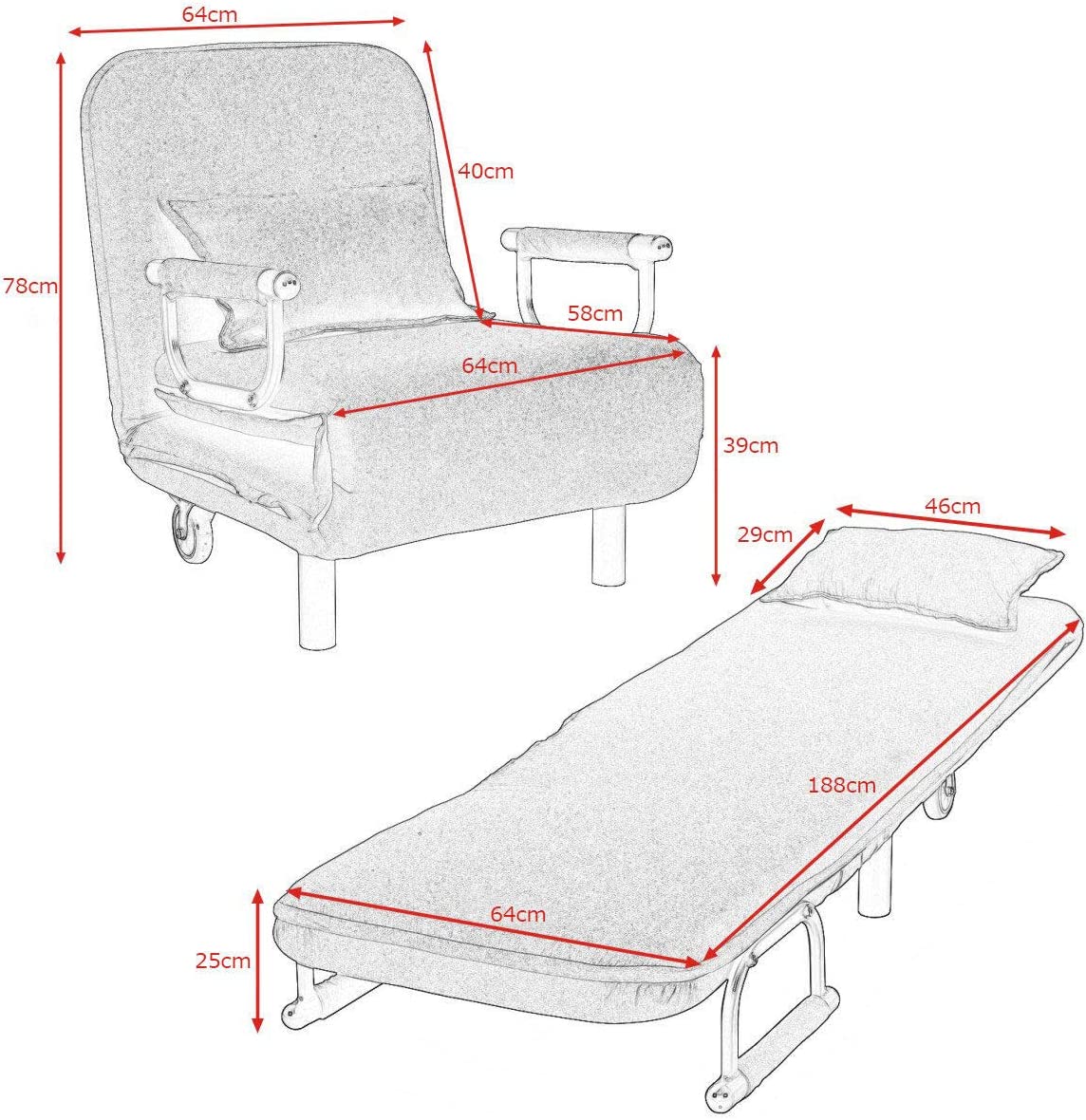 64cm
40cm
78cm
58cm
64cm
39cm
46cm
29cm
188cm
64cm
25cm