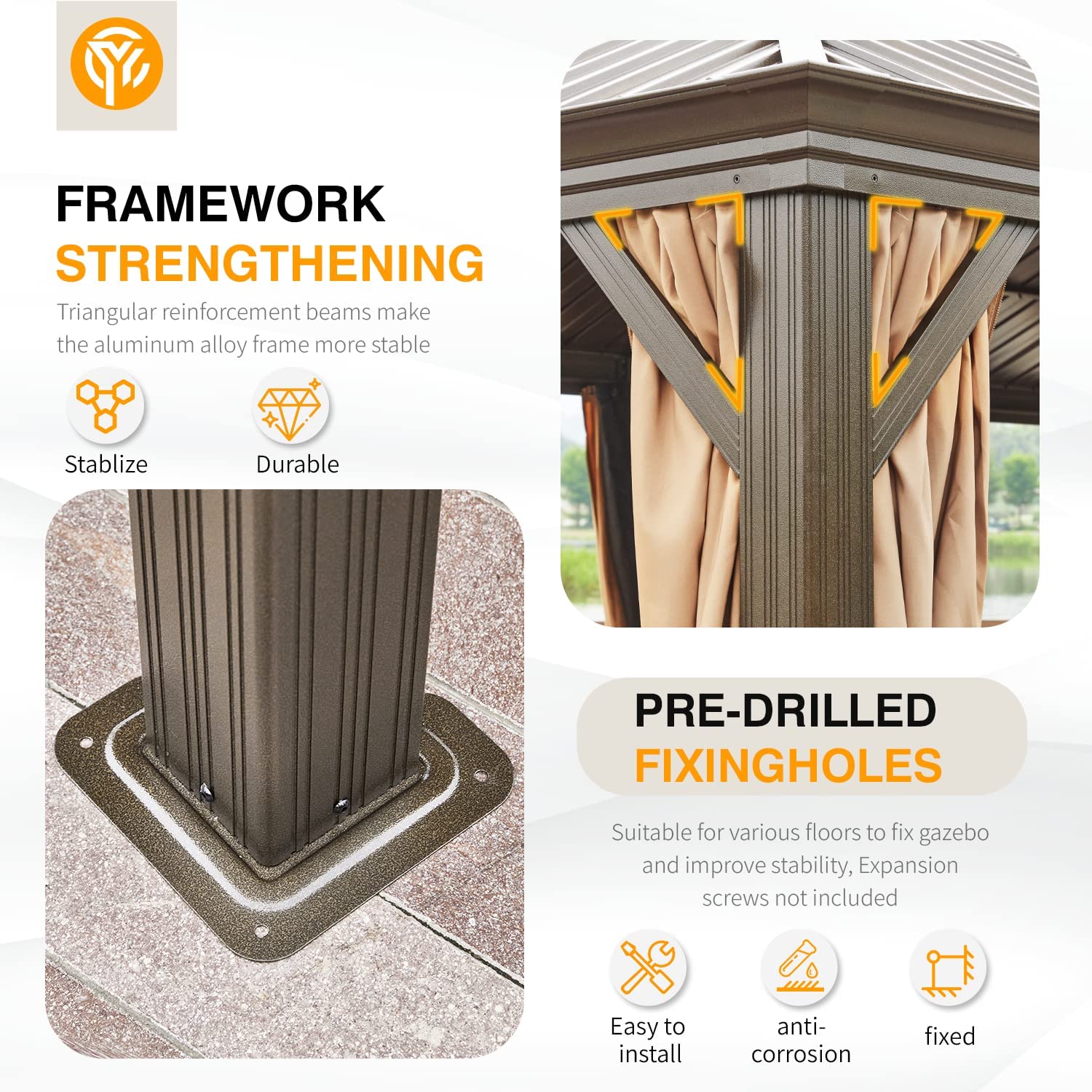 FRAMEWORK
STRENGTHENING

Triangular reinforcement beams make the aluminum alloy frame more stable

Stablize

Durable

PRE-DRILLED
FIXINGHOLES

Suitable for various floors to fix gazebo and improve stability, Expansion screws not included

Easy to install

anti-corrosion

fixed