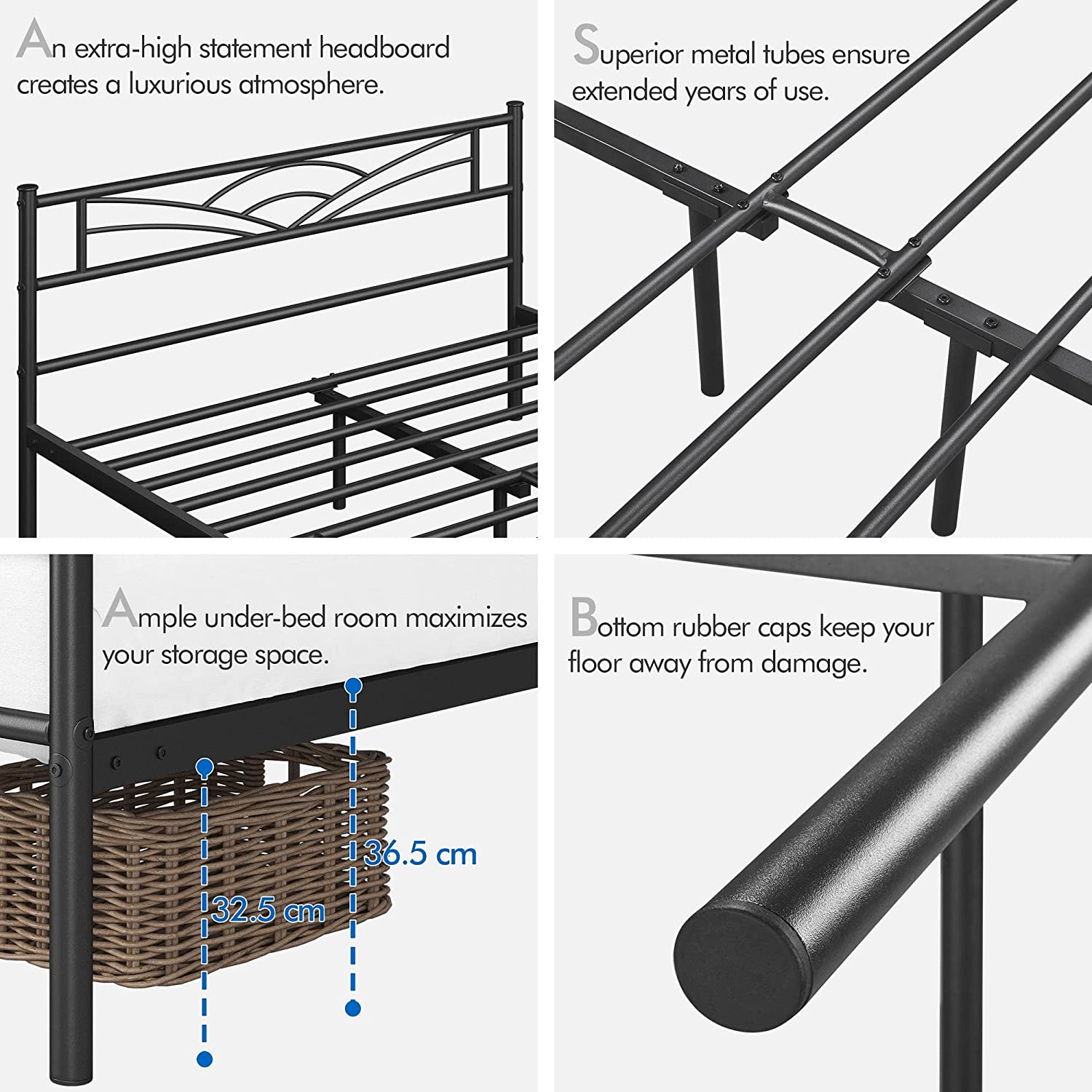 An extra-high statement headboard creates a luxurious atmosphere.

Superior metal tubes ensure extended years of use.

Ample under-bed room maximizes your storage space.

36.5 cm

32.5 cm

Bottom rubber caps keep your floor away from damage.